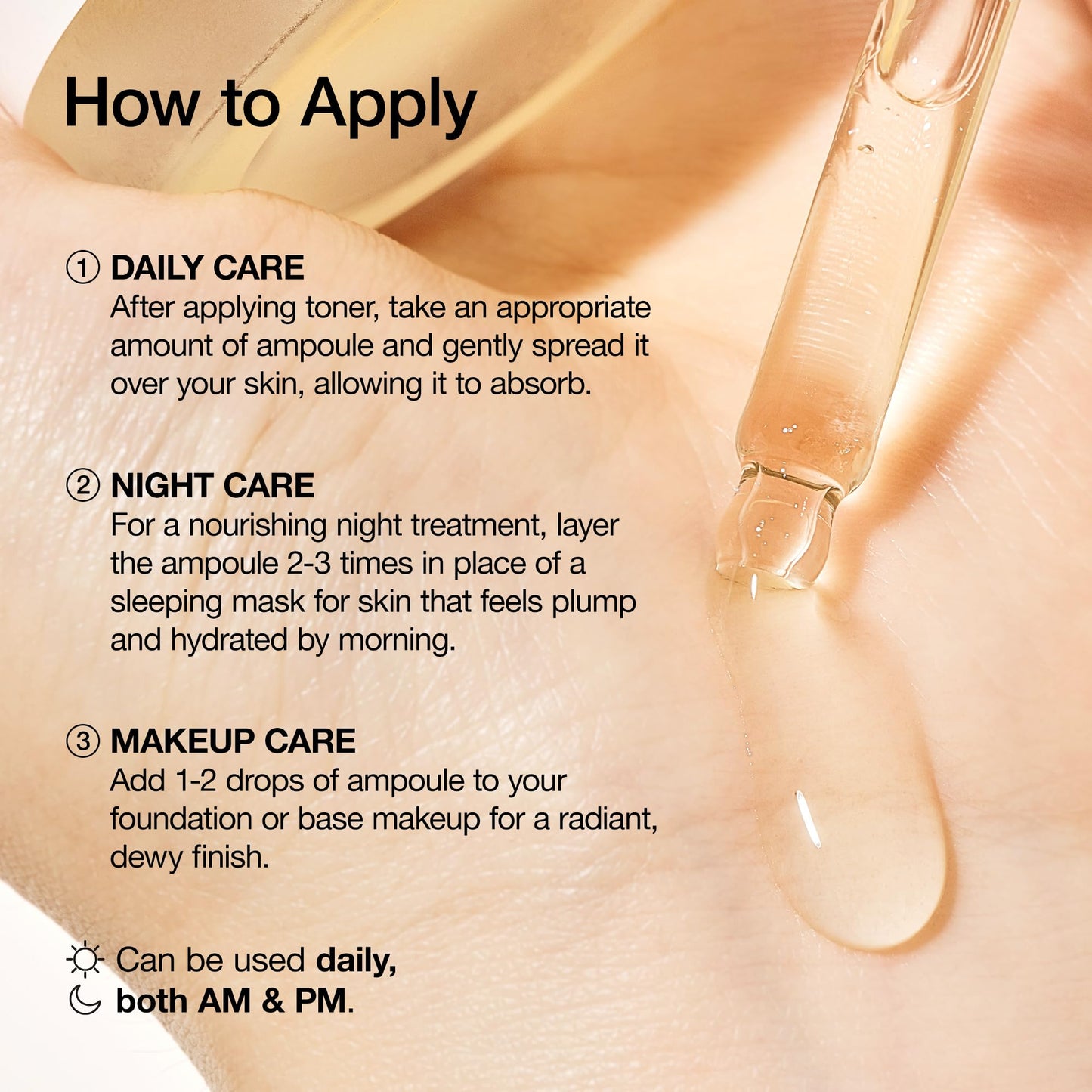 How to Apply

① DAILY CARE
After applying toner, take an appropriate amount of ampoule and gently spread it over your skin, allowing it to absorb.

② NIGHT CARE
For a nourishing night treatment, layer the ampoule 2-3 times in place of a sleeping mask for skin that feels plump and hydrated by morning.

③ MAKEUP CARE
Add 1-2 drops of ampoule to your foundation or base makeup for a radiant, dewy finish.

Can be used daily,
both AM & PM.